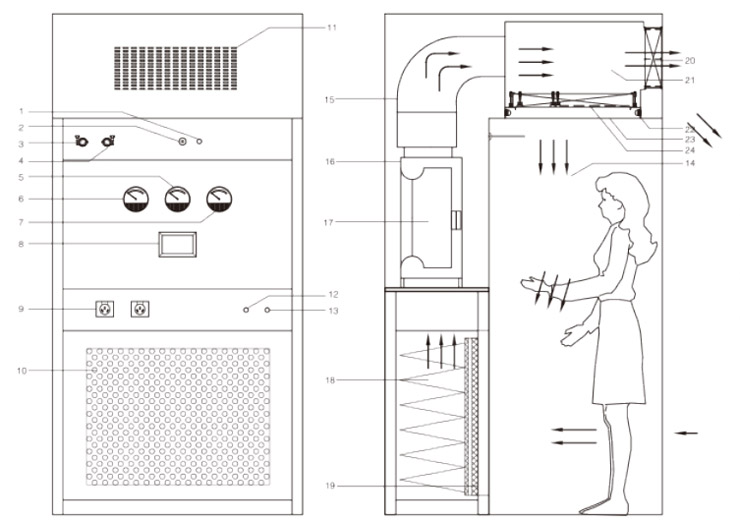 11
1
2
3
4
5
6
7
8
9
12
13
10
15
16
17
18
19
20
21
22
23
24
14